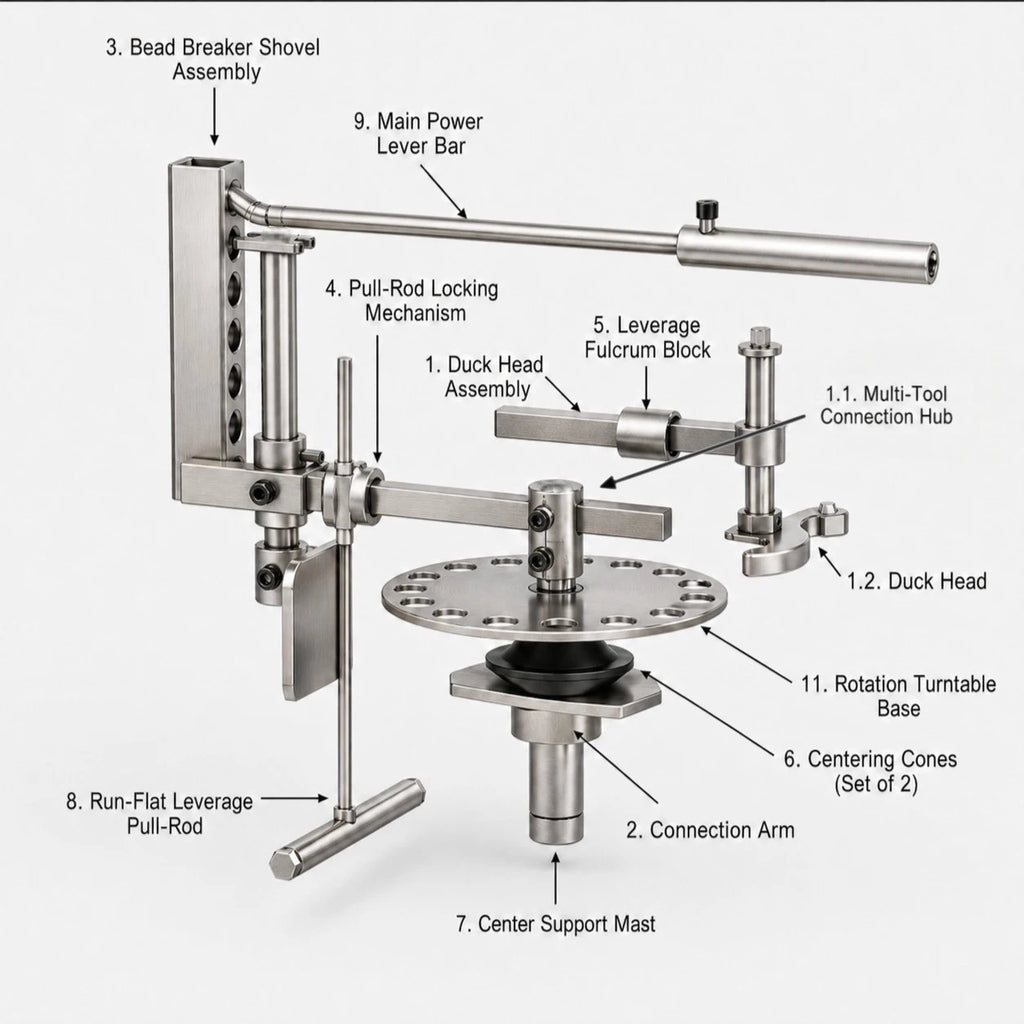 3. Bead Breaker Shovel Assembly

9. Main Power Lever Bar

4. Pull-Rod Locking Mechanism

5. Leverage Fulcrum Block

1. Duck Head Assembly

1.1. Multi-Tool Connection Hub

1.2. Duck Head

11. Rotation Turntable Base

6. Centering Cones (Set of 2)

8. Run-Flat Leverage Pull-Rod

2. Connection Arm

7. Center Support Mast